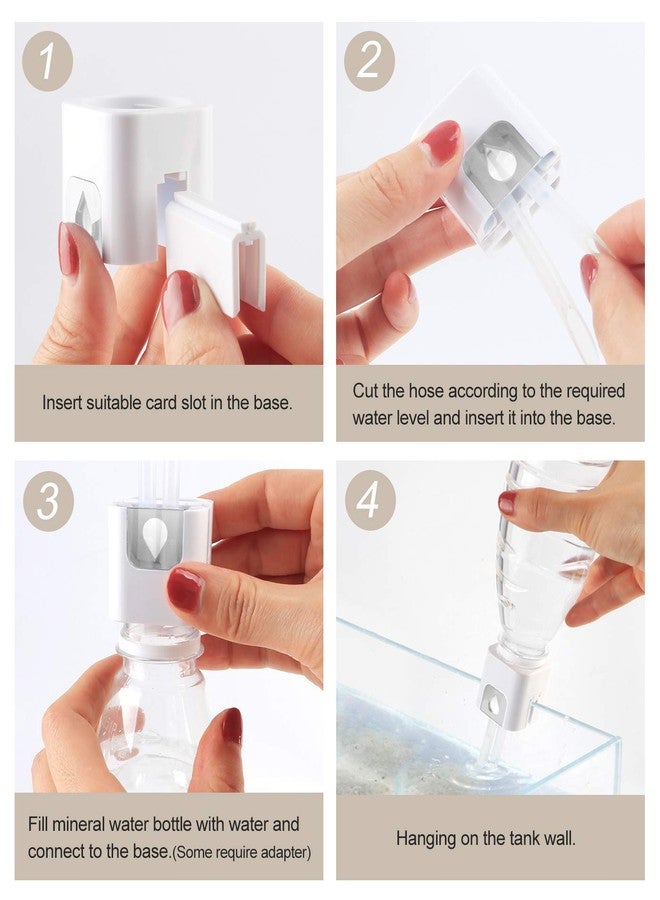 1

Insert suitable card slot in the base.

2

Cut the hose according to the required water level and insert it into the base.

3

Fill mineral water bottle with water and connect to the base.(Some require adapter)

4

Hanging on the tank wall.